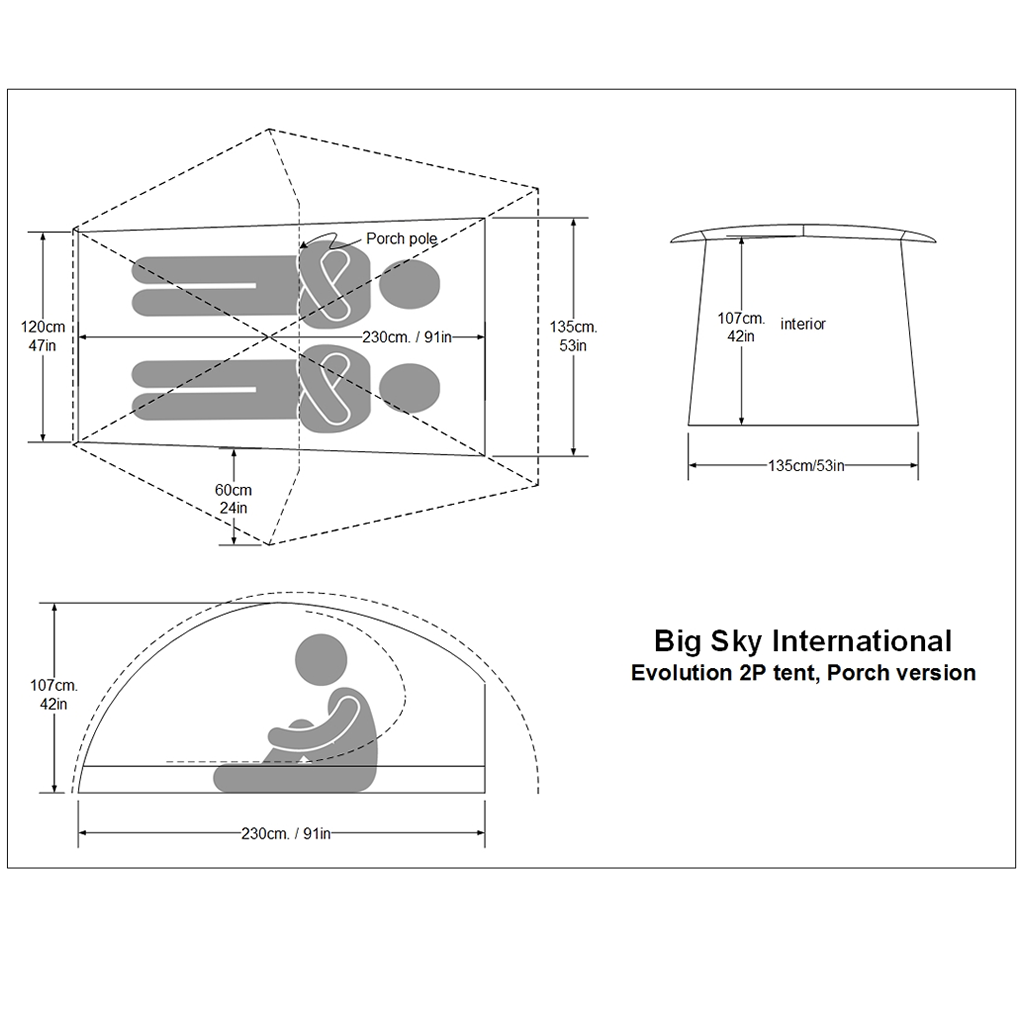 Porch pole

120cm
47in

230cm. / 91in

135cm.
53in

60cm
24in

107cm.
42in

interior

135cm/53in

107cm.
42in

230cm. / 91in

Big Sky International
Evolution 2P tent, Porch version